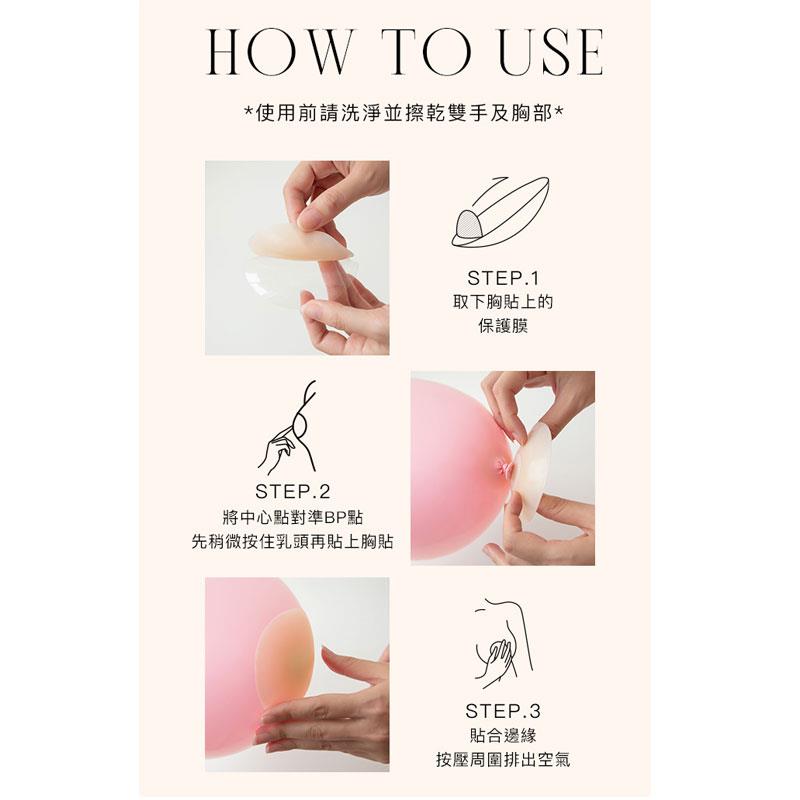 HOW TO USE

*使用前請洗淨並擦乾雙手及胸部*

STEP.1
取下胸貼上的
保護膜

STEP.2
將中心點對準BP點
先稍微按住乳頭再貼上胸貼

STEP.3
貼合邊緣
按壓周圍排出空氣