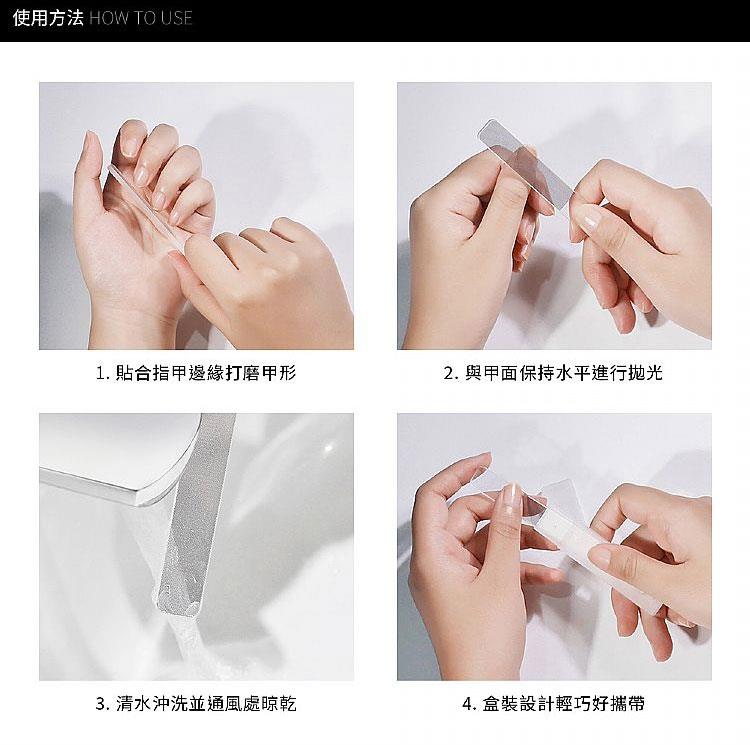 使用方法 HOW TO USE

1. 貼合指甲邊緣打磨甲形

2. 與甲面保持水平進行拋光

3. 清水沖洗並通風處晾乾

4. 盒裝設計輕巧好攜帶