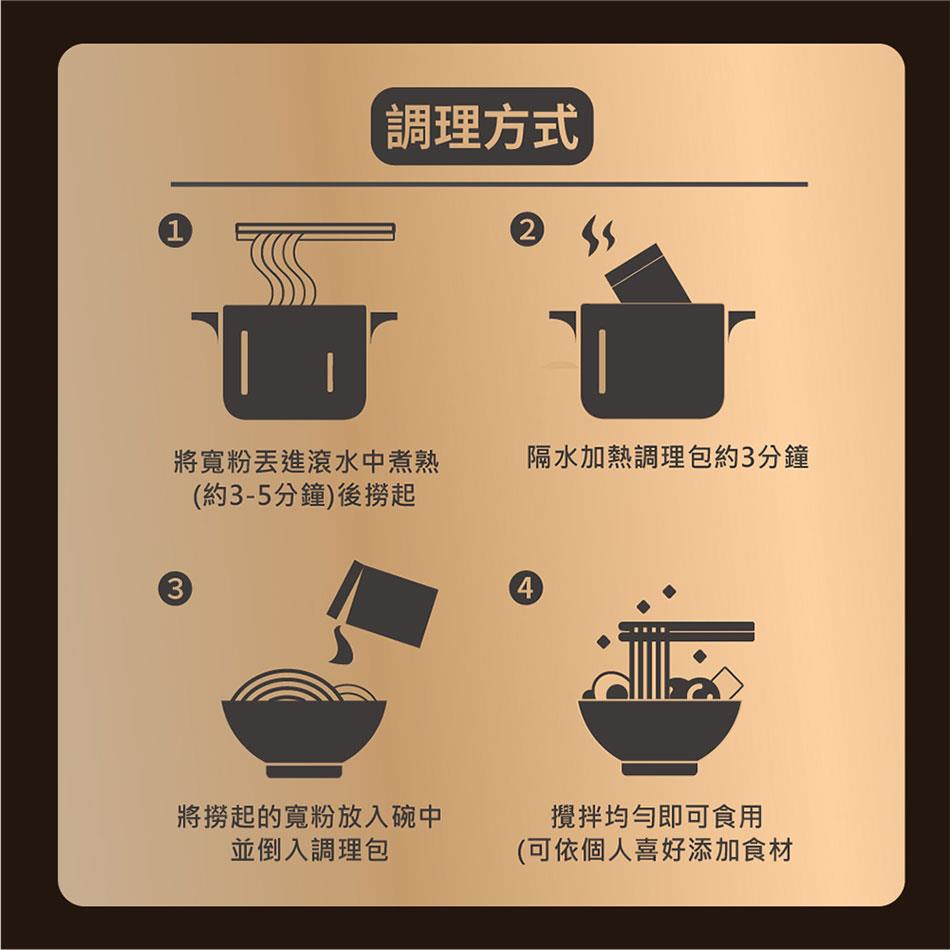 調理方式

1

將寬粉丟進滾水中煮熟
(約3-5分鐘)後撈起

2

隔水加熱調理包約3分鐘

3

將撈起的寬粉放入碗中
並倒入調理包

4

攪拌均勻即可食用
(可依個人喜好添加食材