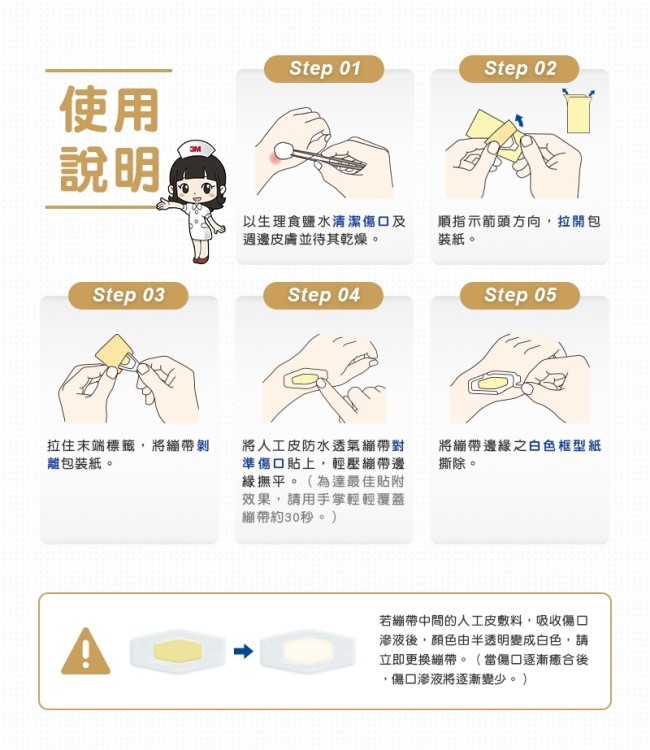 使用說明

3M

Step 01

以生理食鹽水清潔傷口及週邊皮膚並待其乾燥。

Step 02

順指示箭頭方向，拉開包裝紙。

Step 03

拉住末端標籤，將繃帶剝離包裝紙。

Step 04

將人工皮防水透氣繃帶對準傷口貼上，輕壓繃帶邊緣撫平。（為達最佳貼附效果，請用手掌輕輕覆蓋繃帶約30秒。）

Step 05

將繃帶邊緣之白色框型紙撕除。

若繃帶中間的人工皮敷料，吸收傷口滲液後，顏色由半透明變成白色，請立即更換繃帶。（當傷口逐漸癒合後，傷口滲液將逐漸變少。）