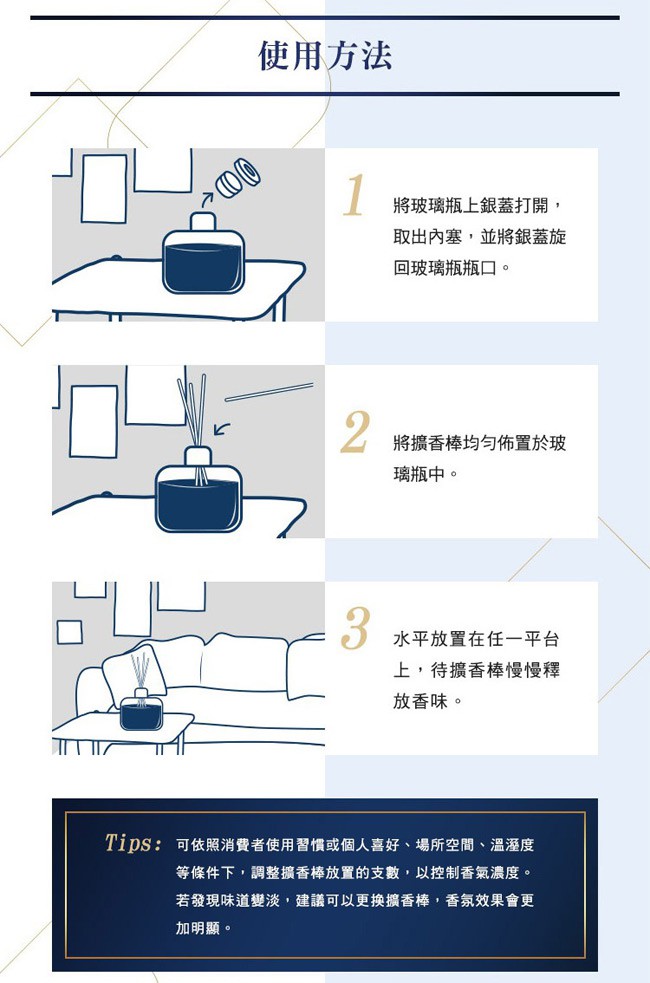 使用方法

1 將玻璃瓶上銀蓋打開，取出內塞，並將銀蓋旋回玻璃瓶瓶口。

2 將擴香棒均勻佈置於玻璃瓶中。

3 水平放置在任一平台上，待擴香棒慢慢釋放香味。

Tips: 可依照消費者使用習慣或個人喜好、場所空間、溫溼度等條件下，調整擴香棒放置的支數，以控制香氣濃度。若發現味道變淡，建議可以更換擴香棒，香氛效果會更加明顯。