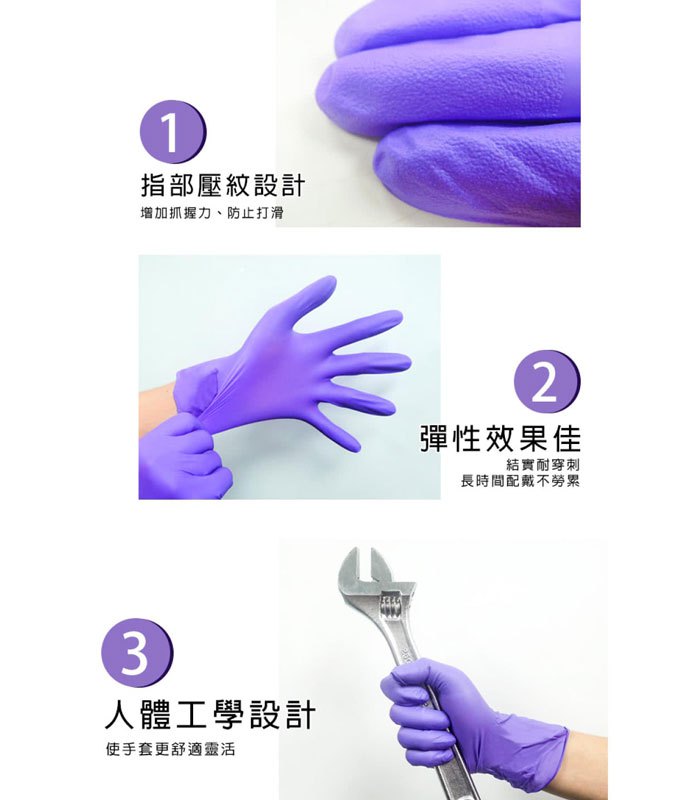 1
指部壓紋設計
增加抓握力、防止打滑

2
彈性效果佳
結實耐穿刺
長時間配戴不勞累

3
人體工學設計
使手套更舒適靈活