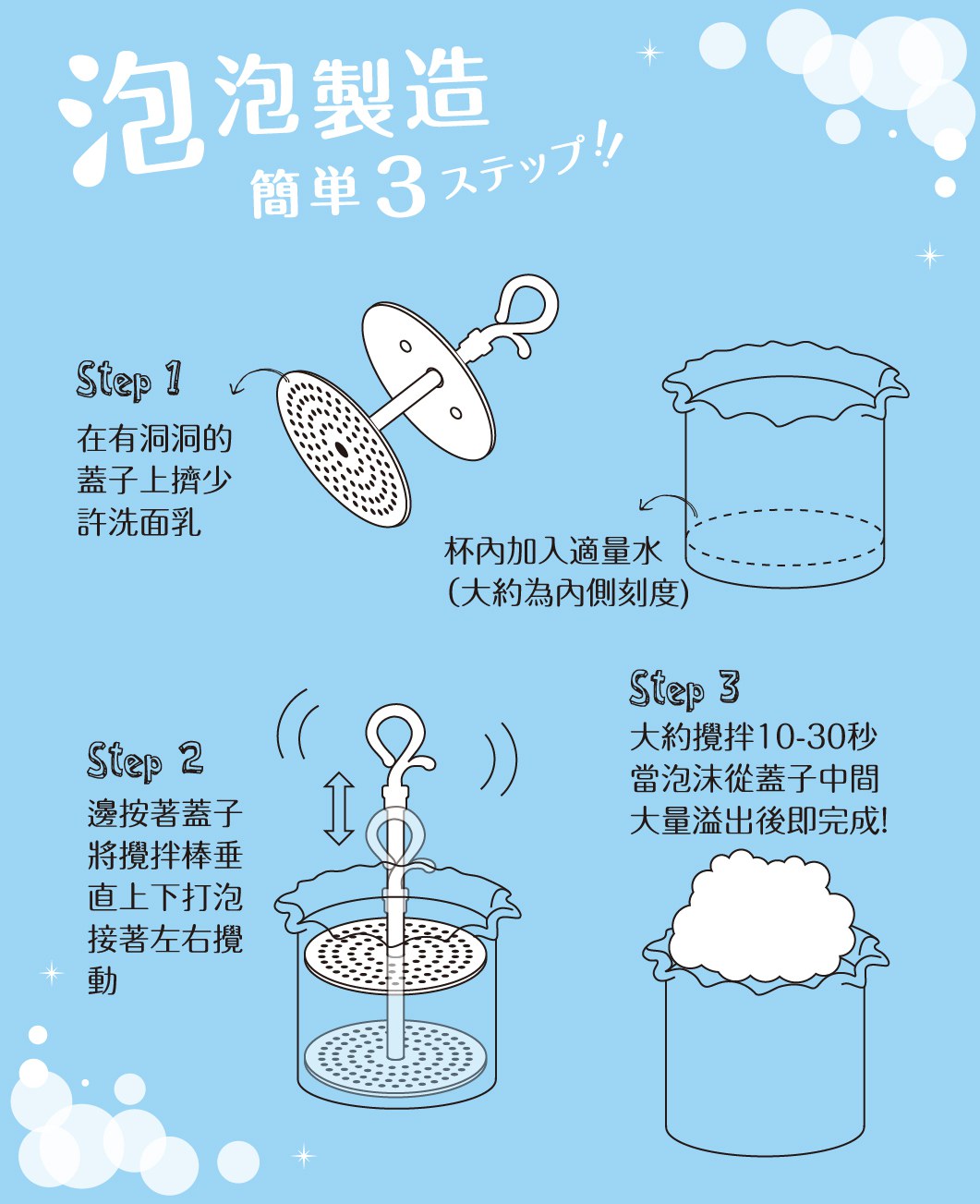 泡泡製造
簡単3ステップ!!

Step 1
在有洞洞的蓋子上擠少許洗面乳

杯內加入適量水
(大約為內側刻度)

Step 2
邊按著蓋子將攪拌棒垂直上下打泡接著左右攪動

Step 3
大約攪拌10-30秒
當泡沫從蓋子中間大量溢出後即完成!