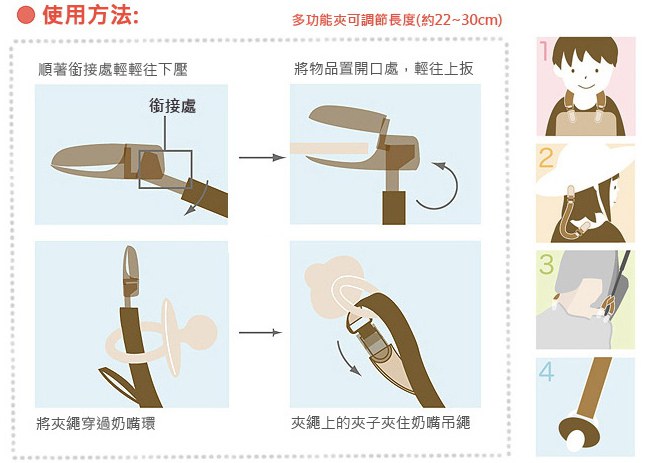 使用方法:

多功能夾可調節長度(約22~30cm)

順著銜接處輕輕往下壓

銜接處

將物品置開口處，輕往上扳

將夾繩穿過奶嘴環

夾繩上的夾子夾住奶嘴吊繩

1

2

3

4